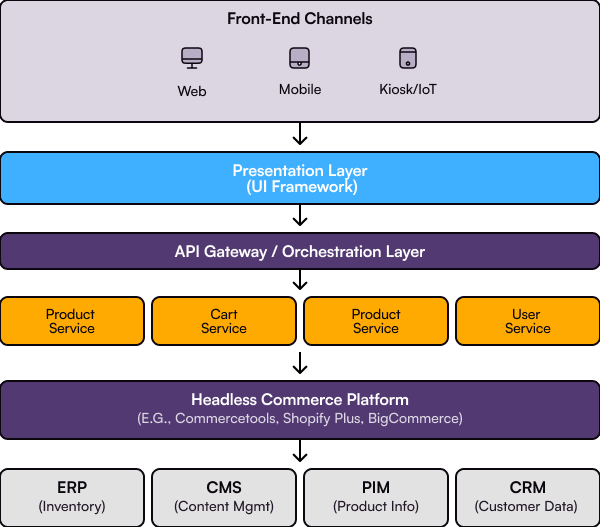 Front-End Channels

Web

Mobile

Kiosk/IoT

Presentation Layer
(UI Framework)

API Gateway / Orchestration Layer

Product Service

Cart Service

Product Service

User Service

Headless Commerce Platform
(E.G., Commercetools, Shopify Plus, BigCommerce)

ERP
(Inventory)

CMS
(Content Mgmt)

PIM
(Product Info)

CRM
(Customer Data)